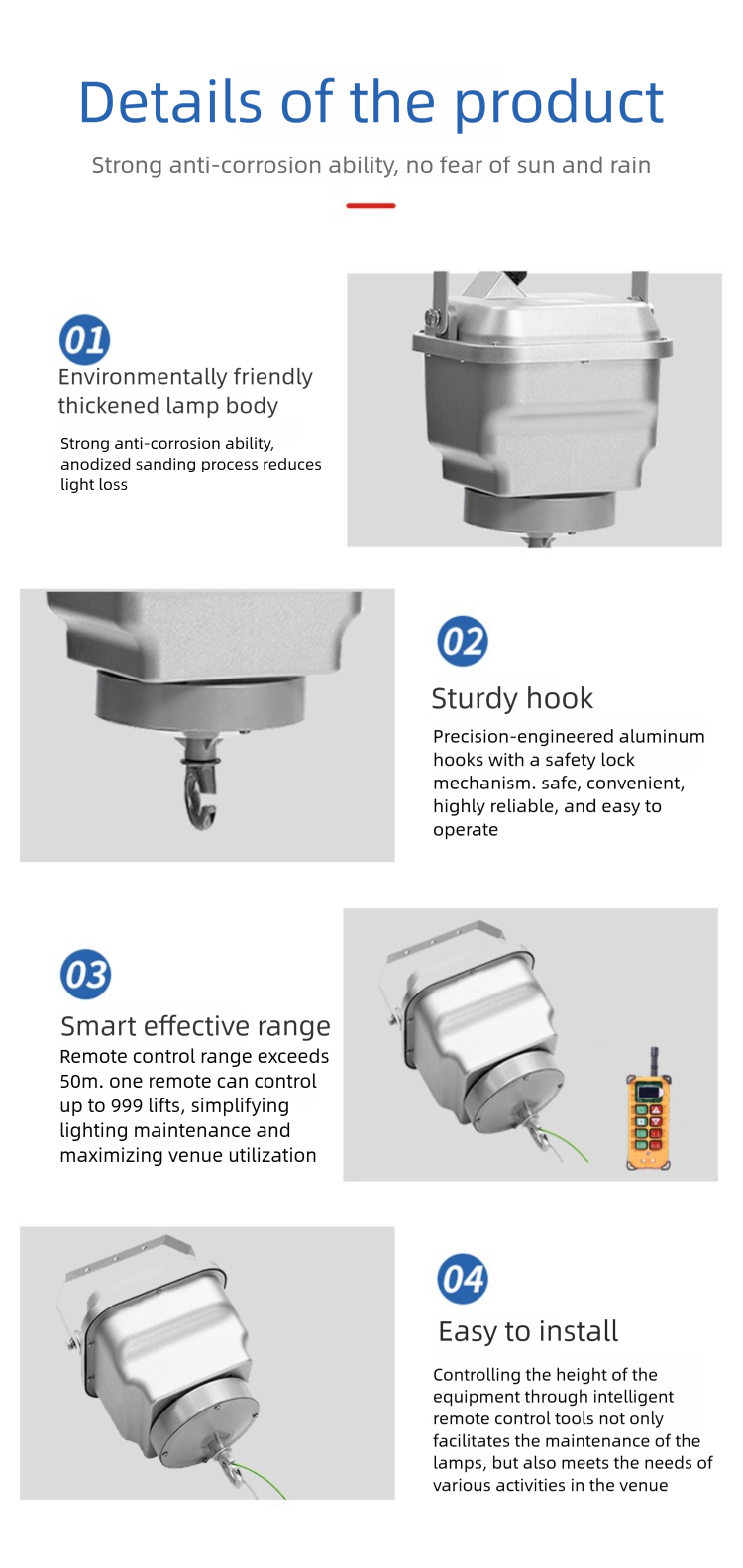 Details of the product

Strong anti-corrosion ability, no fear of sun and rain

01

Environmentally friendly thickened lamp body

Strong anti-corrosion ability, anodized sanding process reduces light loss

02

Sturdy hook

Precision-engineered aluminum hooks with a safety lock mechanism. safe, convenient, highly reliable, and easy to operate

03

Smart effective range

Remote control range exceeds 50m. one remote can control up to 999 lifts, simplifying lighting maintenance and maximizing venue utilization

04

Easy to install

Controlling the height of the equipment through intelligent remote control tools not only facilitates the maintenance of the lamps, but also meets the needs of various activities in the venue